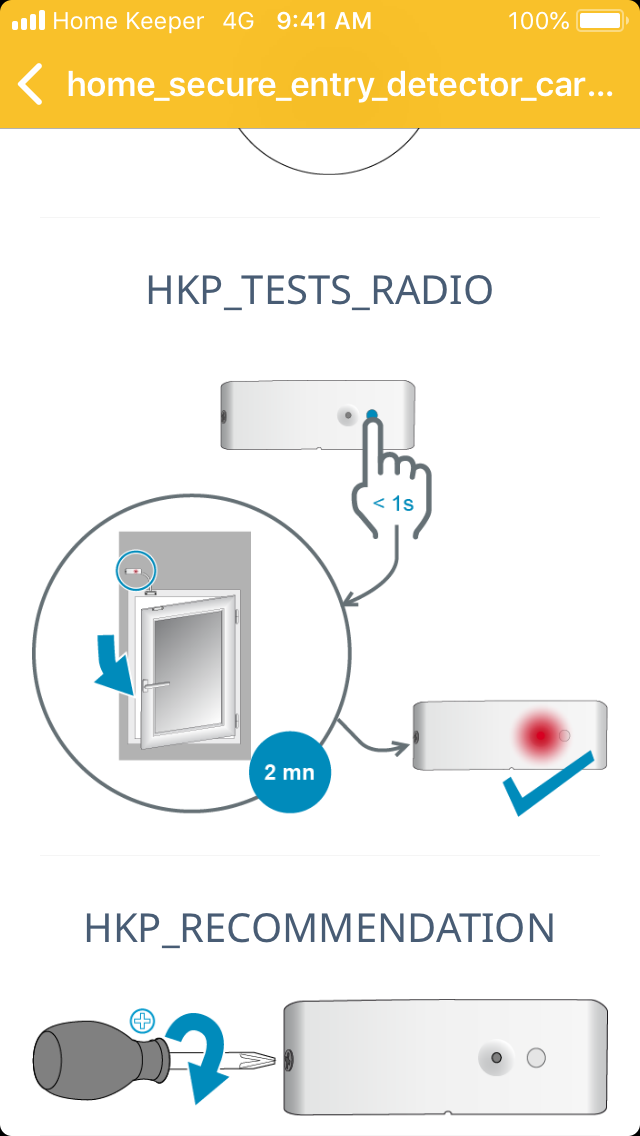 Home Keeper 4G 9:41 AM 100%

home_secure_entry_detector_car...

HKP_TESTS_RADIO

< 1s

2 mn

HKP_RECOMMENDATION